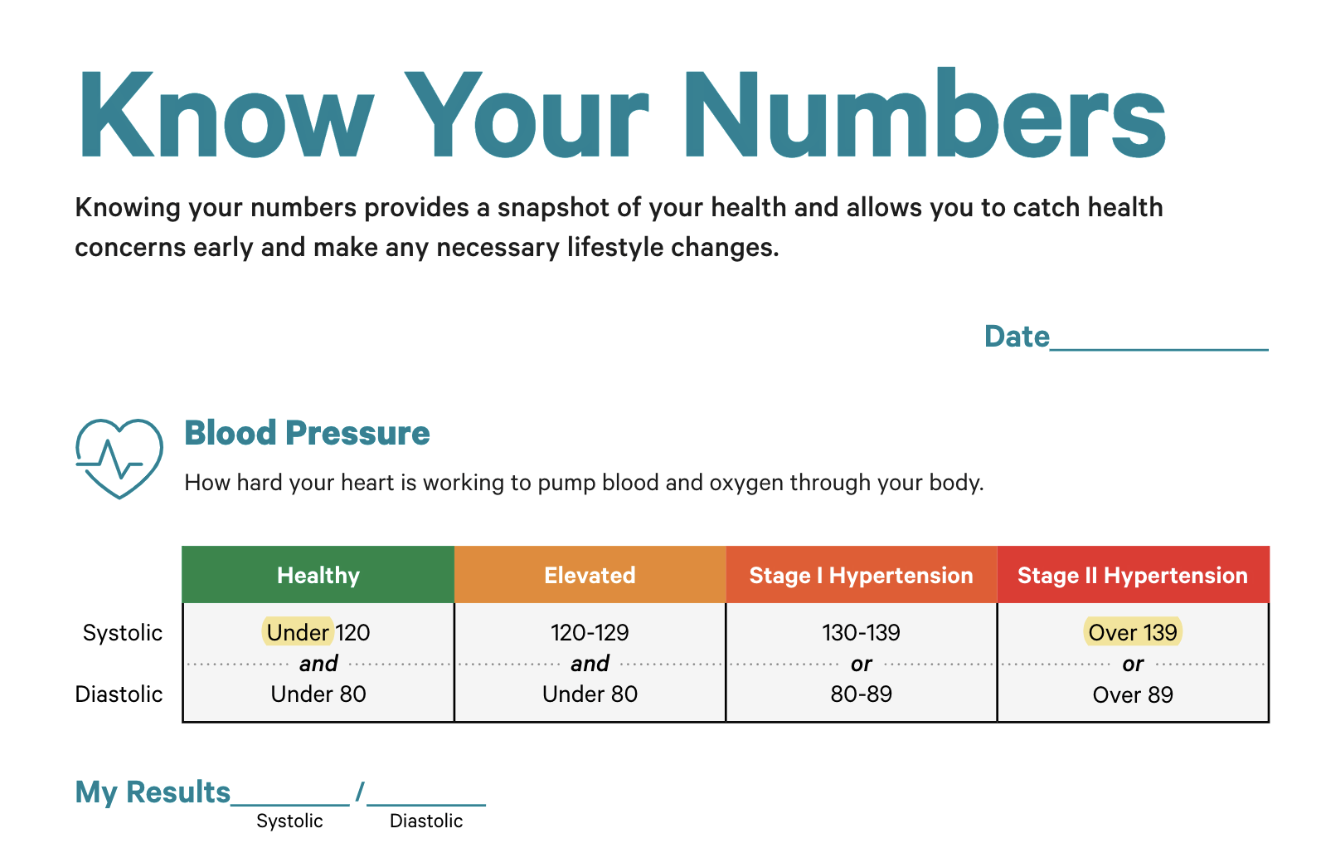 Know Your Numbers

Knowing your numbers provides a snapshot of your health and allows you to catch health concerns early and make any necessary lifestyle changes.

Date______________

Blood Pressure

How hard your heart is working to pump blood and oxygen through your body.

| | Healthy | Elevated | Stage I Hypertension | Stage II Hypertension |
|---|---|---|---|---|
| Systolic | Under 120 | 120-129 | 130-139 | Over 139 |
| | and | and | or | or |
| Diastolic | Under 80 | Under 80 | 80-89 | Over 89 |

My Results________ /________
Systolic Diastolic